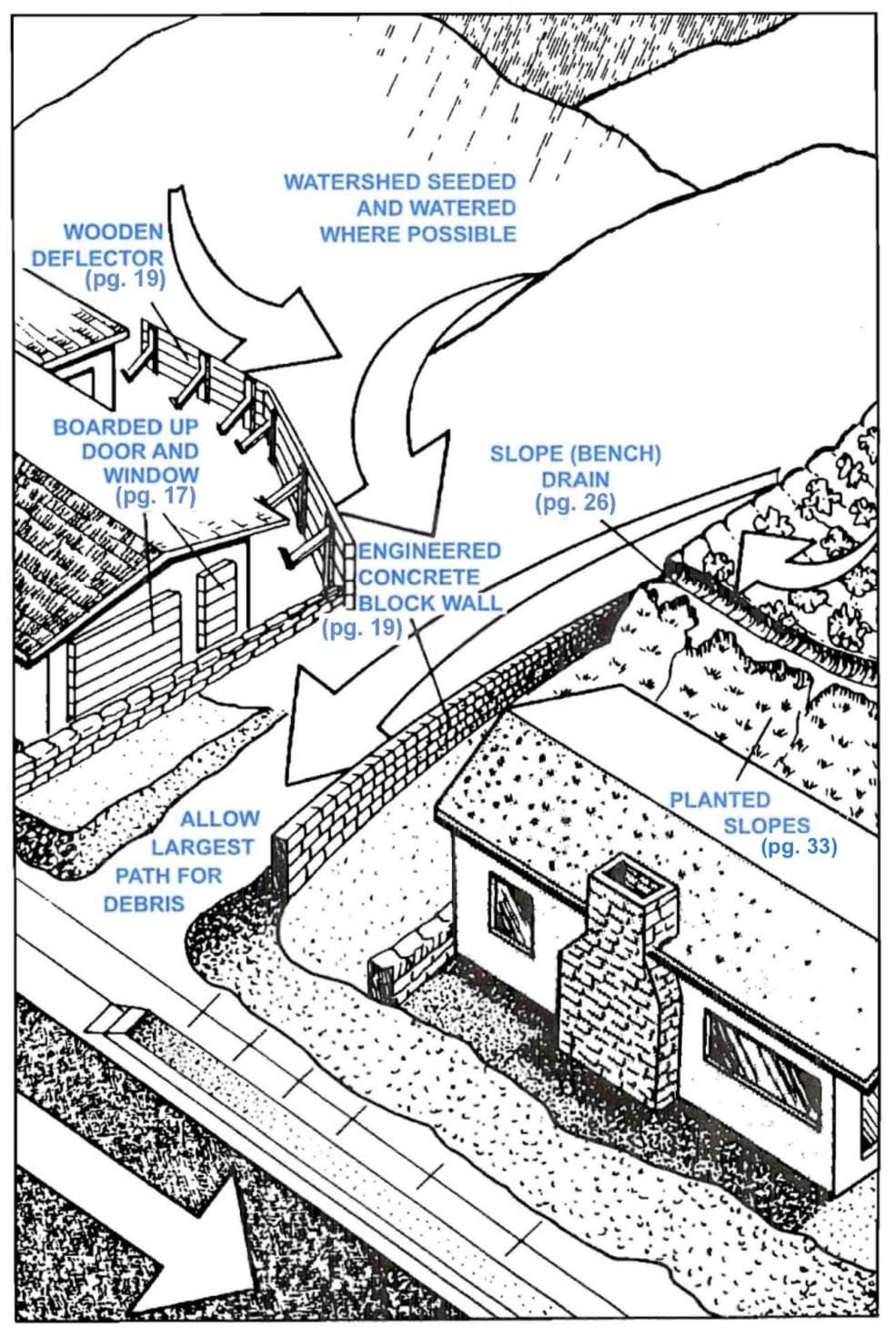 WATERSHED SEEDED AND WATERED WHERE POSSIBLE

WOODEN DEFLECTOR (pg. 19)

BOARDED UP DOOR AND WINDOW (pg. 17)

SLOPE (BENCH) DRAIN (pg. 26)

ENGINEERED CONCRETE BLOCK WALL (pg. 19)

PLANTED SLOPES (pg. 33)

ALLOW LARGEST PATH FOR DEBRIS